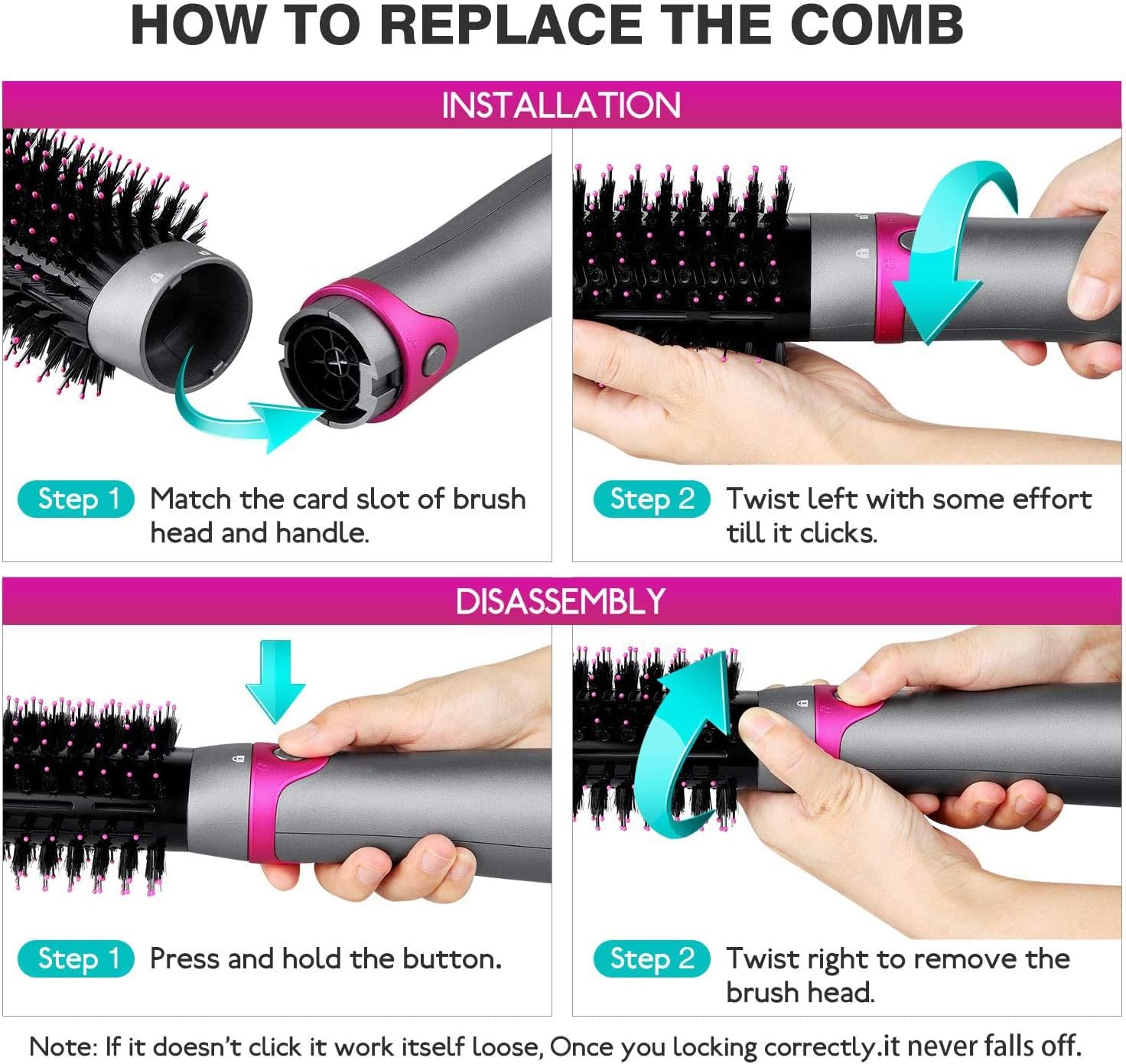 HOW TO REPLACE THE COMB

INSTALLATION

Step 1 Match the card slot of brush head and handle.

Step 2 Twist left with some effort till it clicks.

DISASSEMBLY

Step 1 Press and hold the button.

Step 2 Twist right to remove the brush head.

Note: If it doesn't click it work itself loose, Once you locking correctly.it never falls off.